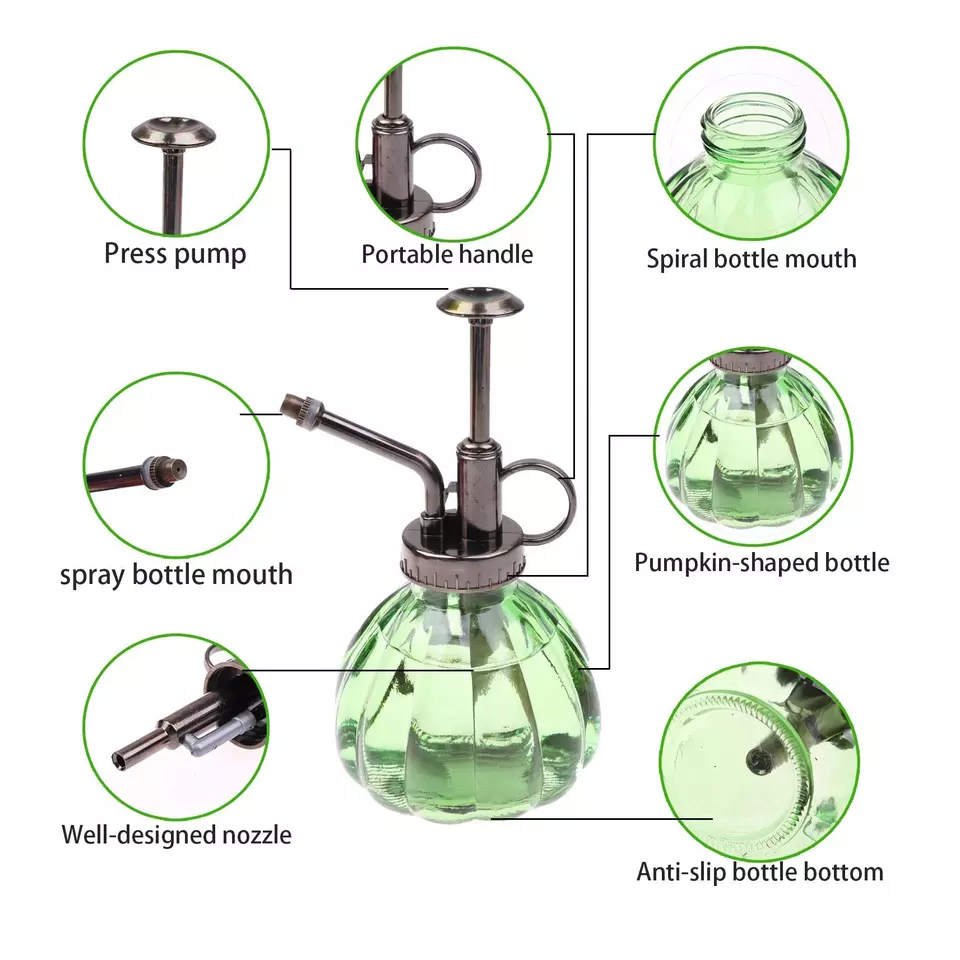 Press pump

Portable handle

Spiral bottle mouth

spray bottle mouth

Pumpkin-shaped bottle

Well-designed nozzle

Anti-slip bottle bottom